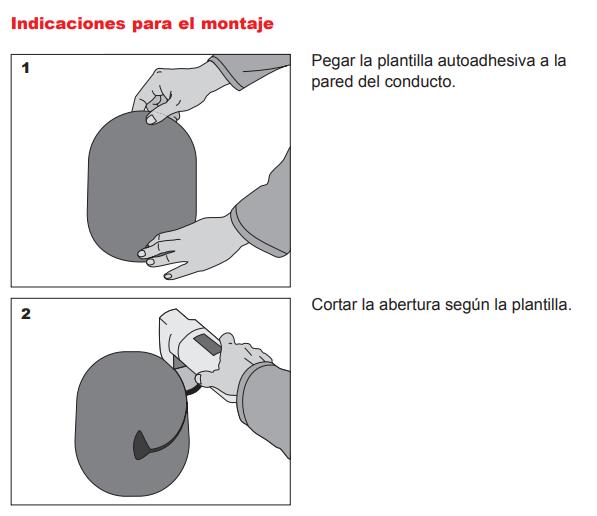 Indicaciones para el montaje

1

Pegar la plantilla autoadhesiva a la pared del conducto.

2

Cortar la abertura según la plantilla.